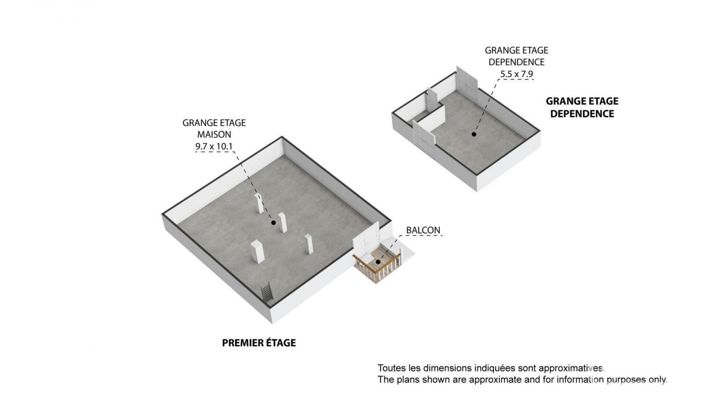 GRANGE ETAGE
DEPENDENCE
5.5 x 7.9

GRANGE ETAGE
DEPENDENCE

GRANGE ETAGE
MAISON
9.7 x 10.1

BALCON

PREMIER ÉTAGE

Toutes les dimensions indiquées sont approximatives.
The plans shown are approximate and for information purposes only.